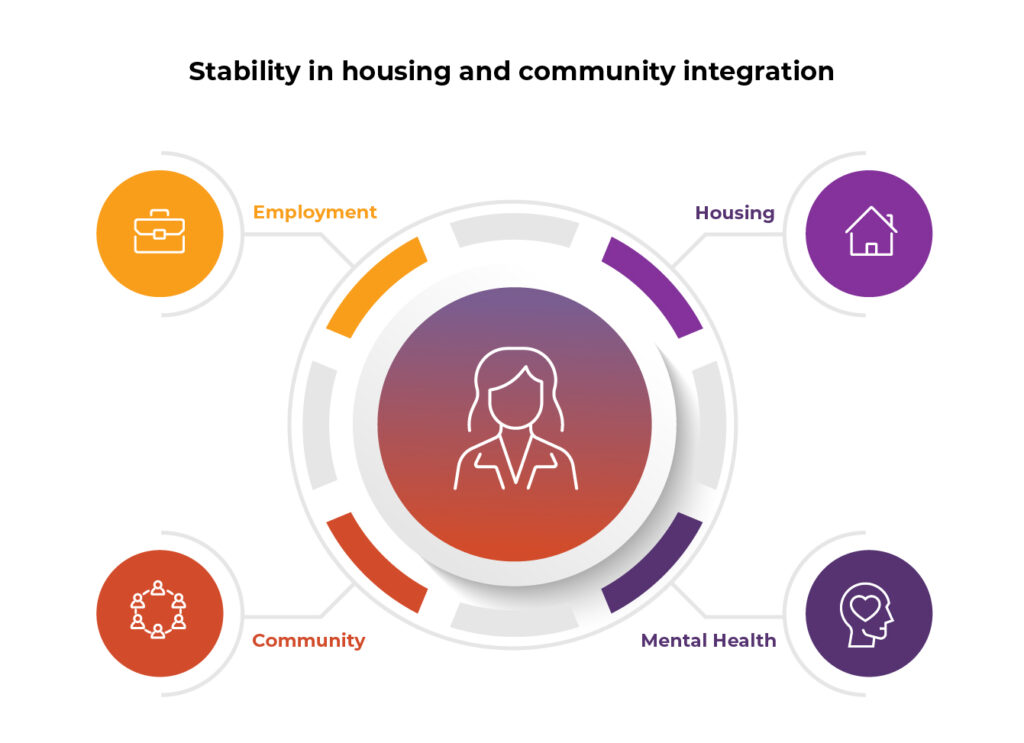 Stability in housing and community integration

Employment

Housing

Community

Mental Health